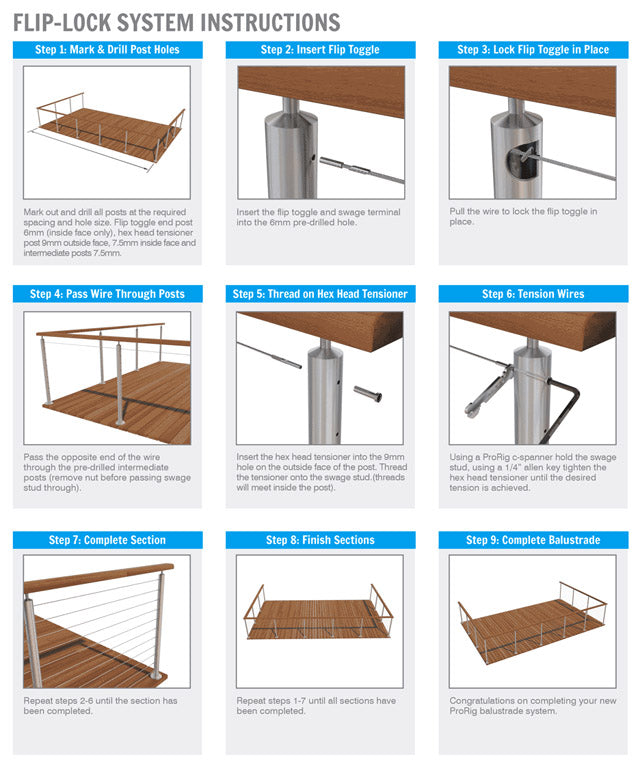 FLIP-LOCK SYSTEM INSTRUCTIONS

Step 1: Mark & Drill Post Holes

Mark out and drill all posts at the required spacing and hole size. Flip toggle end post 6mm (inside face only), hex head tensioner post 9mm outside face, 7.5mm inside face and intermediate posts 7.5mm.

Step 2: Insert Flip Toggle

Insert the flip toggle and swage terminal into the 6mm pre-drilled hole.

Step 3: Lock Flip Toggle in Place

Pull the wire to lock the flip toggle in place.

Step 4: Pass Wire Through Posts

Pass the opposite end of the wire through the pre-drilled intermediate posts (remove nut before passing swage stud through).

Step 5: Thread on Hex Head Tensioner

Insert the hex head tensioner into the 9mm hole on the outside face of the post. Thread the tensioner onto the swage stud.(threads will meet inside the post).

Step 6: Tension Wires

Using a ProRig c-spanner hold the swage stud, using a 1/4" allen key tighten the hex head tensioner until the desired tension is achieved.

Step 7: Complete Section

Repeat steps 2-6 until the section has been completed.

Step 8: Finish Sections

Repeat steps 1-7 until all sections have been completed.

Step 9: Complete Balustrade

Congratulations on completing your new ProRig balustrade system.