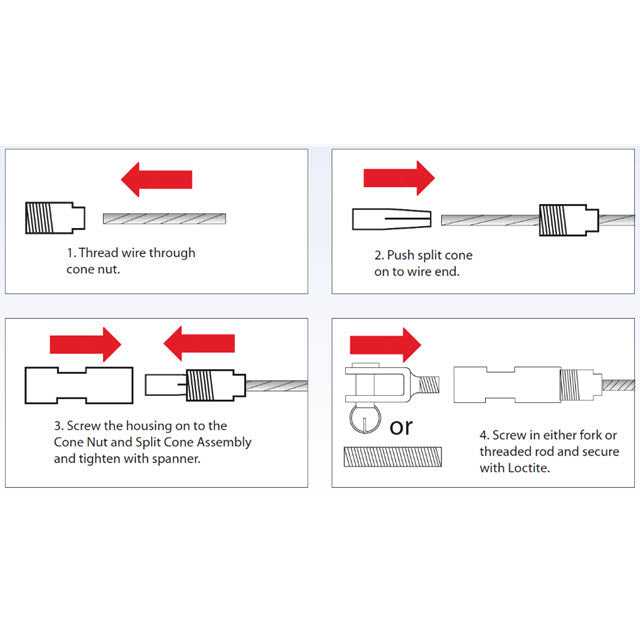 1. Thread wire through cone nut.

2. Push split cone on to wire end.

3. Screw the housing on to the Cone Nut and Split Cone Assembly and tighten with spanner.

or

4. Screw in either fork or threaded rod and secure with Loctite.