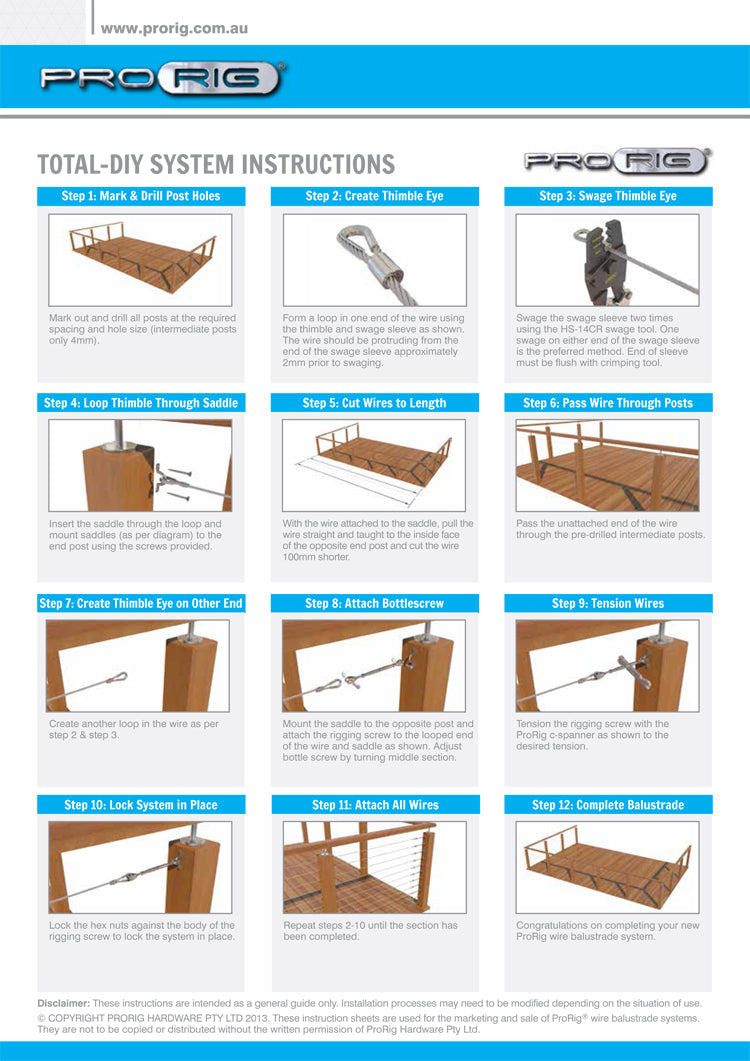 www.prorig.com.au

PRORIG®

TOTAL-DIY SYSTEM INSTRUCTIONS

PRORIG®

Step 1: Mark & Drill Post Holes

Mark out and drill all posts at the required spacing and hole size (intermediate posts only 4mm).

Step 2: Create Thimble Eye

Form a loop in one end of the wire using the thimble and swage sleeve as shown. The wire should be protruding from the end of the swage sleeve approximately 2mm prior to swaging.

Step 3: Swage Thimble Eye

Swage the swage sleeve two times using the HS-14CR swage tool. One swage on either end of the swage sleeve is the preferred method. End of sleeve must be flush with crimping tool.

Step 4: Loop Thimble Through Saddle

Insert the saddle through the loop and mount saddles (as per diagram) to the end post using the screws provided.

Step 5: Cut Wires to Length

With the wire attached to the saddle, pull the wire straight and taught to the inside face of the opposite end post and cut the wire 100mm shorter.

Step 6: Pass Wire Through Posts

Pass the unattached end of the wire through the pre-drilled intermediate posts.

Step 7: Create Thimble Eye on Other End

Create another loop in the wire as per step 2 & step 3.

Step 8: Attach Bottlescrew

Mount the saddle to the opposite post and attach the rigging screw to the looped end of the wire and saddle as shown. Adjust bottle screw by turning middle section.

Step 9: Tension Wires

Tension the rigging screw with the ProRig c-spanner as shown to the desired tension.

Step 10: Lock System in Place

Lock the hex nuts against the body of the rigging screw to lock the system in place.

Step 11: Attach All Wires

Repeat steps 2-10 until the section has been completed.

Step 12: Complete Balustrade

Congratulations on completing your new ProRig wire balustrade system.

Disclaimer: These instructions are intended as a general guide only. Installation processes may need to be modified depending on the situation of use.
© COPYRIGHT PRORIG HARDWARE PTY LTD 2013. These instruction sheets are used for the marketing and sale of ProRig® wire balustrade systems. They are not to be copied or distributed without the written permission of ProRig Hardware Pty Ltd.