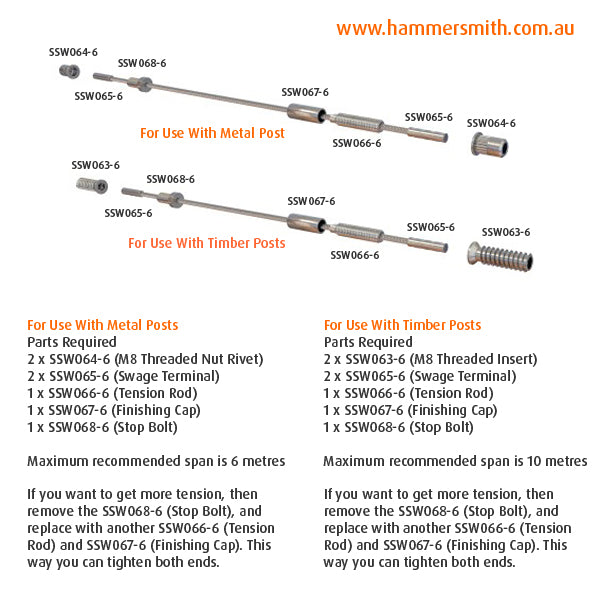 www.hammersmith.com.au

SSW064-6
SSW068-6
SSW065-6
SSW067-6
SSW065-6
SSW064-6
For Use With Metal Post
SSW066-6

SSW063-6
SSW068-6
SSW065-6
SSW067-6
SSW065-6
SSW063-6
For Use With Timber Posts
SSW066-6

For Use With Metal Posts
Parts Required
2 x SSW064-6 (M8 Threaded Nut Rivet)
2 x SSW065-6 (Swage Terminal)
1 x SSW066-6 (Tension Rod)
1 x SSW067-6 (Finishing Cap)
1 x SSW068-6 (Stop Bolt)

Maximum recommended span is 6 metres

If you want to get more tension, then remove the SSW068-6 (Stop Bolt), and replace with another SSW066-6 (Tension Rod) and SSW067-6 (Finishing Cap). This way you can tighten both ends.

For Use With Timber Posts
Parts Required
2 x SSW063-6 (M8 Threaded Insert)
2 x SSW065-6 (Swage Terminal)
1 x SSW066-6 (Tension Rod)
1 x SSW067-6 (Finishing Cap)
1 x SSW068-6 (Stop Bolt)

Maximum recommended span is 10 metres

If you want to get more tension, then remove the SSW068-6 (Stop Bolt), and replace with another SSW066-6 (Tension Rod) and SSW067-6 (Finishing Cap). This way you can tighten both ends.